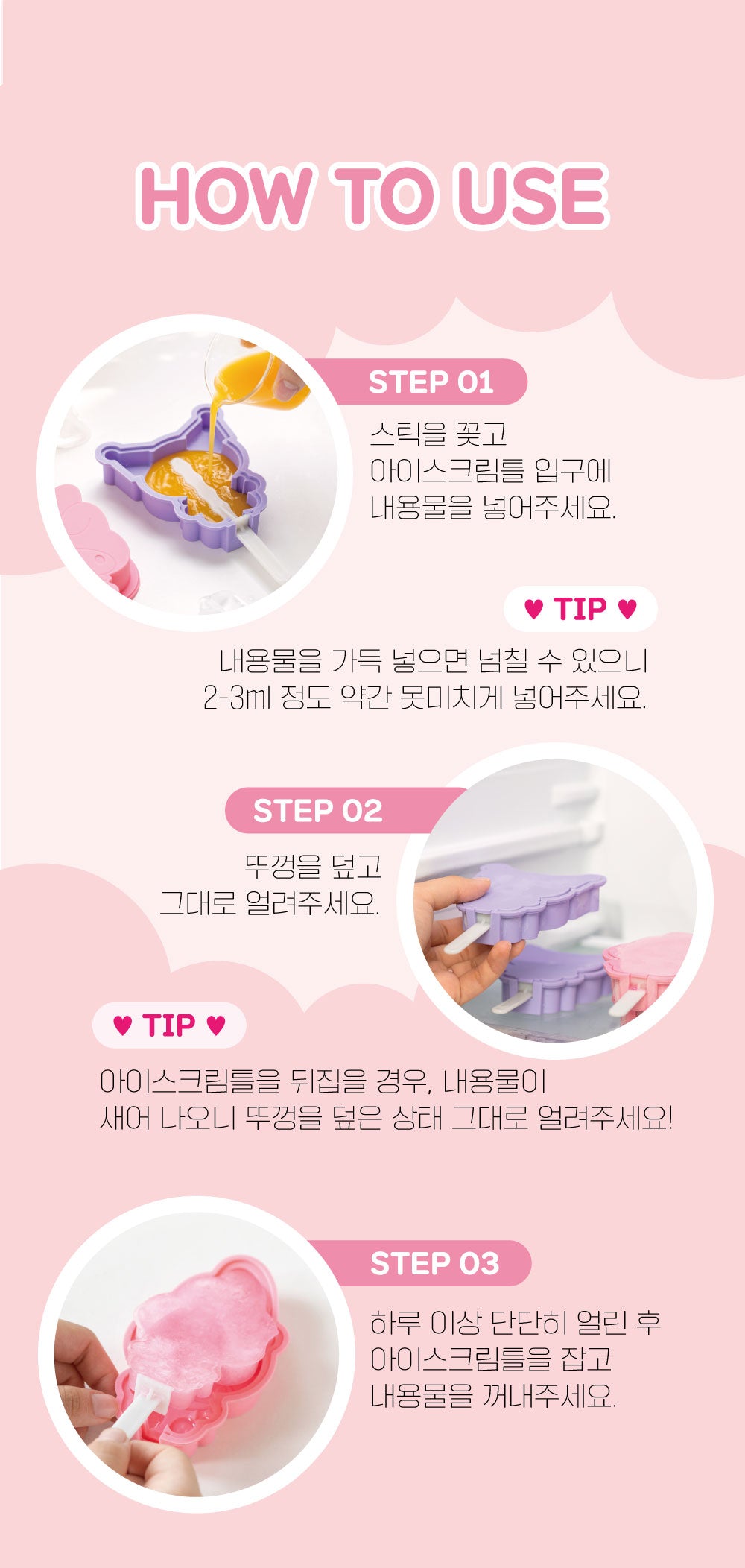 HOW TO USE

STEP 01

스틱을 꽂고
아이스크림틀 입구에
내용물을 넣어주세요.

♥ TIP ♥

내용물을 가득 넣으면 넘칠 수 있으니
2-3ml 정도 약간 못미치게 넣어주세요.

STEP 02

뚜껑을 덮고
그대로 얼려주세요.

♥ TIP ♥

아이스크림틀을 뒤집을 경우, 내용물이
새어 나오니 뚜껑을 덮은 상태 그대로 얼려주세요!

STEP 03

하루 이상 단단히 얼린 후
아이스크림틀을 잡고
내용물을 꺼내주세요.