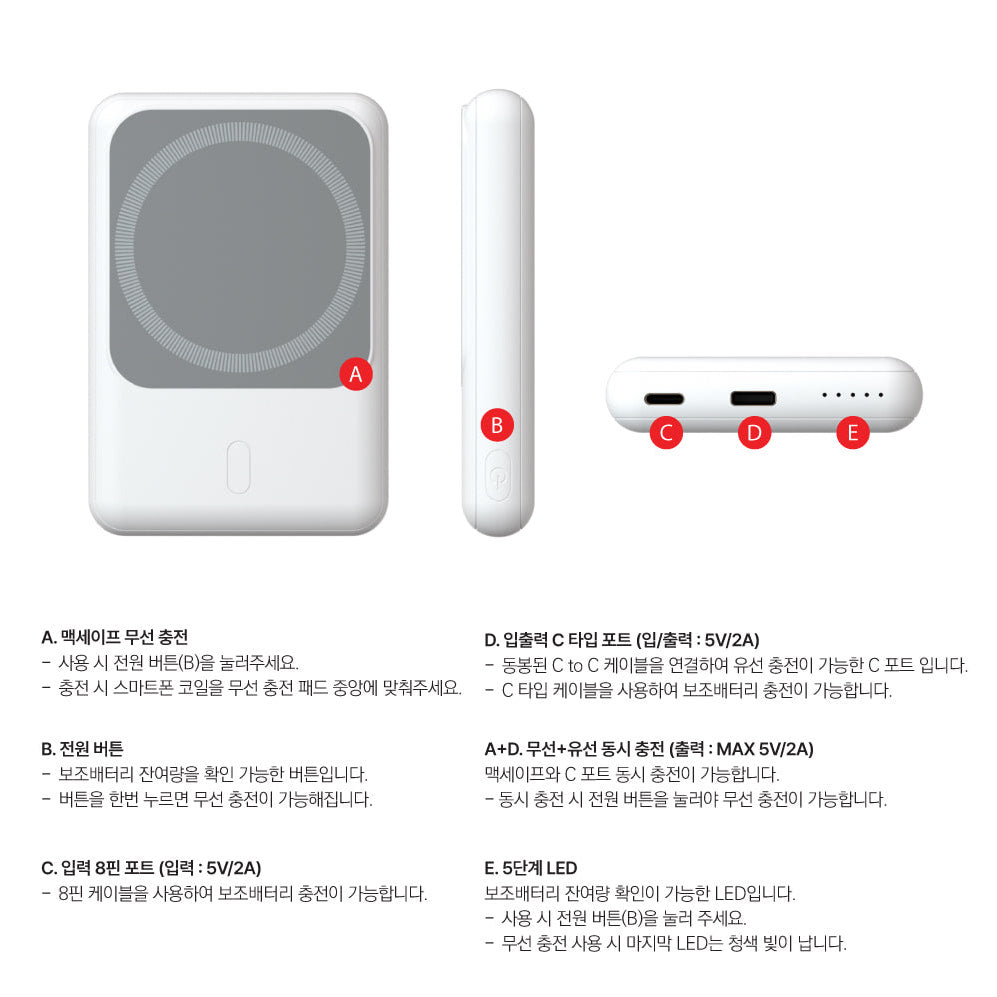 A

B

C D E

A. 맥세이프 무선 충전
- 사용 시 전원 버튼(B)을 눌러주세요.
- 충전 시 스마트폰 코일을 무선 충전 패드 중앙에 맞춰주세요.

B. 전원 버튼
- 보조배터리 잔여량을 확인 가능한 버튼입니다.
- 버튼을 한번 누르면 무선 충전이 가능해집니다.

C. 입력 8핀 포트 (입력 : 5V/2A)
- 8핀 케이블을 사용하여 보조배터리 충전이 가능합니다.

D. 입출력 C 타입 포트 (입/출력 : 5V/2A)
- 동봉된 C to C 케이블을 연결하여 유선 충전이 가능한 C 포트 입니다.
- C 타입 케이블을 사용하여 보조배터리 충전이 가능합니다.

A+D. 무선+유선 동시 충전 (출력 : MAX 5V/2A)
맥세이프와 C 포트 동시 충전이 가능합니다.
- 동시 충전 시 전원 버튼을 눌러야 무선 충전이 가능합니다.

E. 5단계 LED
보조배터리 잔여량 확인이 가능한 LED입니다.
- 사용 시 전원 버튼(B)을 눌러 주세요.
- 무선 충전 사용 시 마지막 LED는 청색 빛이 납니다.